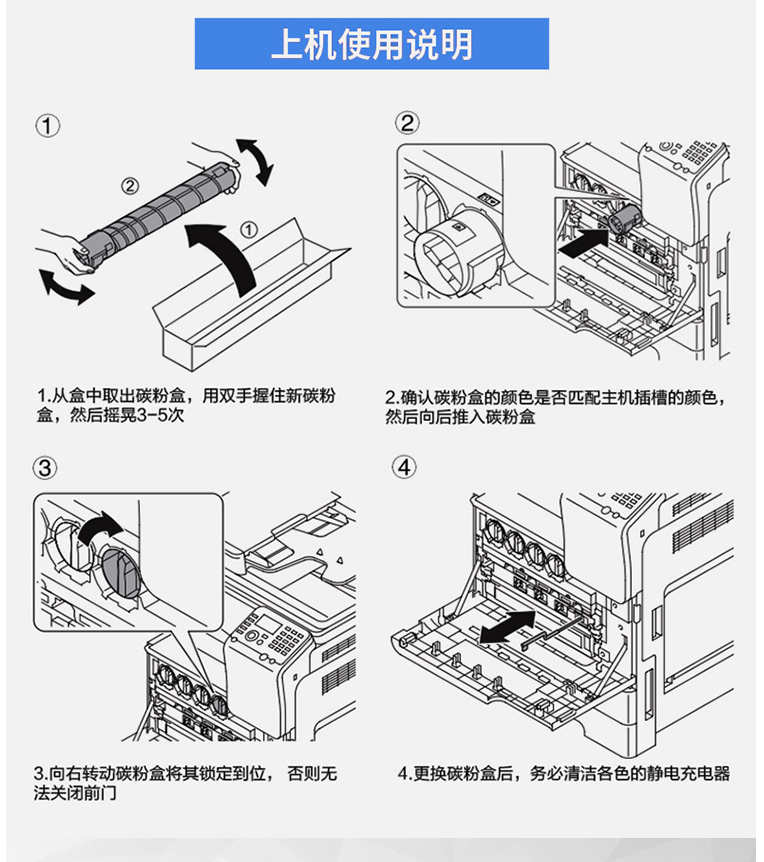 上机使用说明

①

②

①

1.从盒中取出碳粉盒，用双手握住新碳粉盒，然后摇晃3-5次

②

2.确认碳粉盒的颜色是否匹配主机插槽的颜色，然后向后推入碳粉盒

③

3.向右转动碳粉盒将其锁定到位， 否则无法关闭前门

④

4.更换碳粉盒后，务必清洁各色的静电充电器