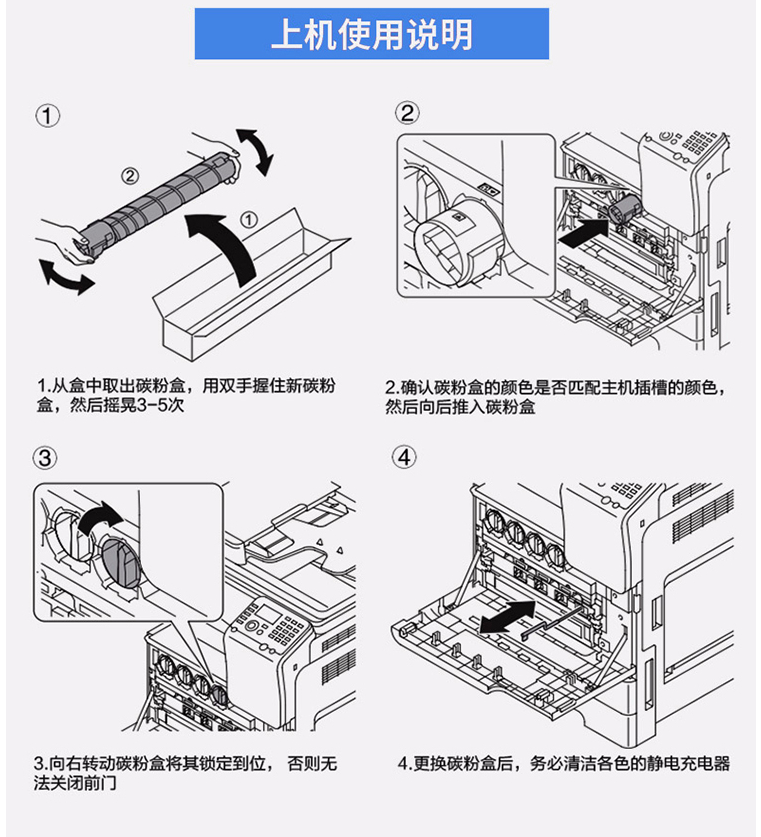 上机使用说明

①

②

①

1.从盒中取出碳粉盒，用双手握住新碳粉盒，然后摇晃3-5次

②

2.确认碳粉盒的颜色是否匹配主机插槽的颜色，然后向后推入碳粉盒

③

3.向右转动碳粉盒将其锁定到位， 否则无法关闭前门

④

4.更换碳粉盒后，务必清洁各色的静电充电器