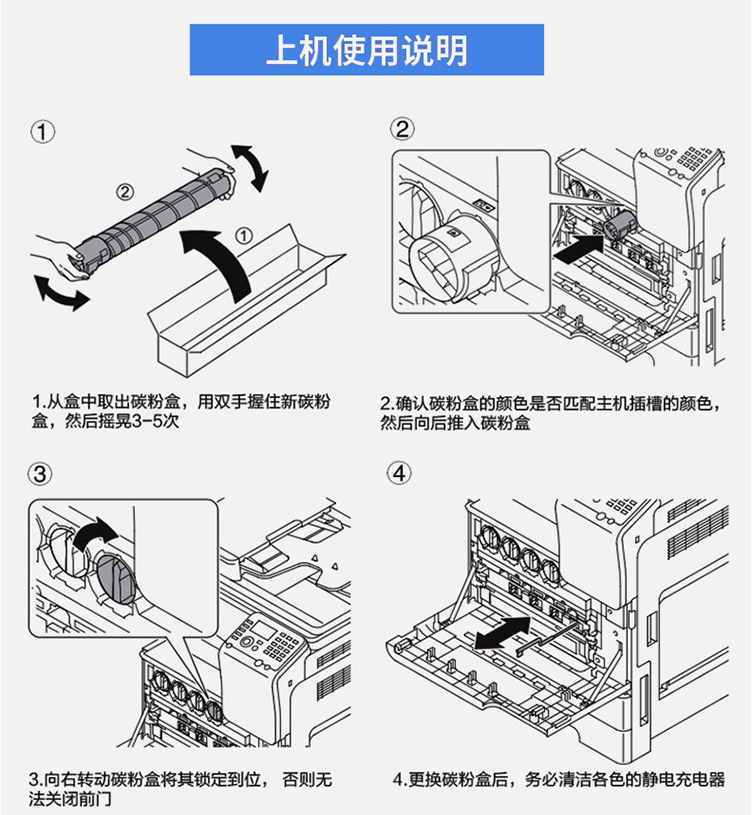 上机使用说明

①

②

①

1.从盒中取出碳粉盒，用双手握住新碳粉盒，然后摇晃3-5次

②

2.确认碳粉盒的颜色是否匹配主机插槽的颜色，然后向后推入碳粉盒

③

3.向右转动碳粉盒将其锁定到位， 否则无法关闭前门

④

4.更换碳粉盒后，务必清洁各色的静电充电器