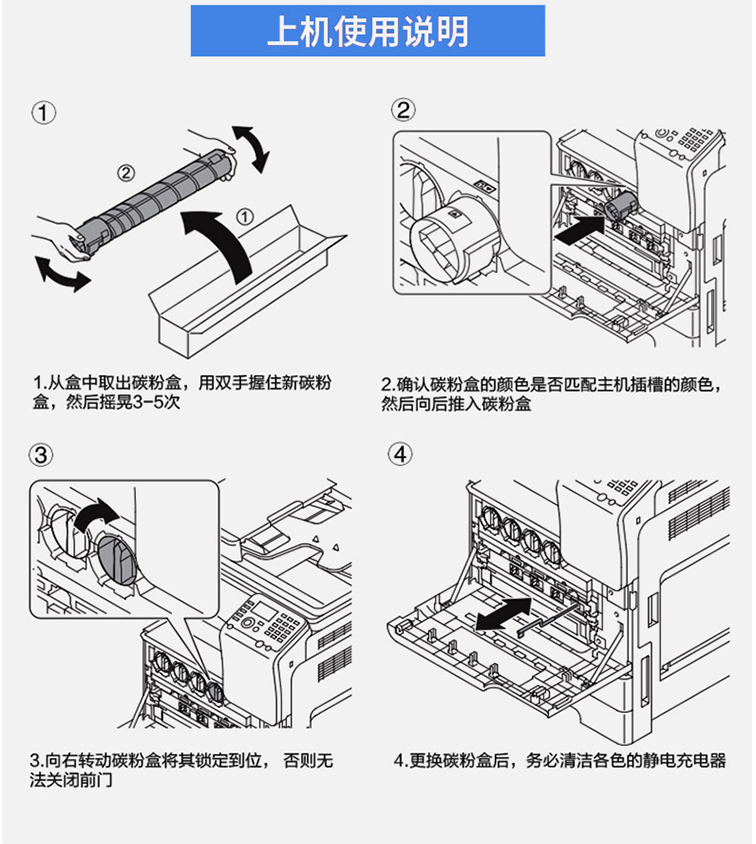 上机使用说明

①

②

①

1.从盒中取出碳粉盒，用双手握住新碳粉盒，然后摇晃3-5次

②

2.确认碳粉盒的颜色是否匹配主机插槽的颜色，然后向后推入碳粉盒

③

3.向右转动碳粉盒将其锁定到位， 否则无法关闭前门

④

4.更换碳粉盒后，务必清洁各色的静电充电器