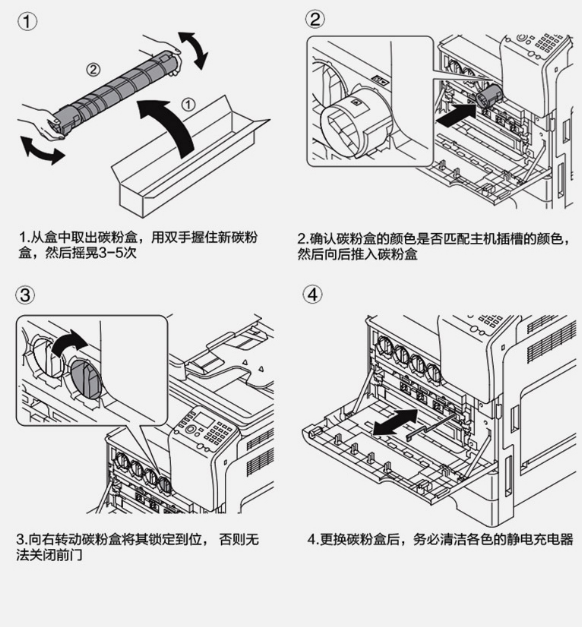 ①

②

①

1.从盒中取出碳粉盒，用双手握住新碳粉盒，然后摇晃3-5次

②

2.确认碳粉盒的颜色是否匹配主机插槽的颜色，然后向后推入碳粉盒

③

3.向右转动碳粉盒将其锁定到位， 否则无法关闭前门

④

4.更换碳粉盒后，务必清洁各色的静电充电器