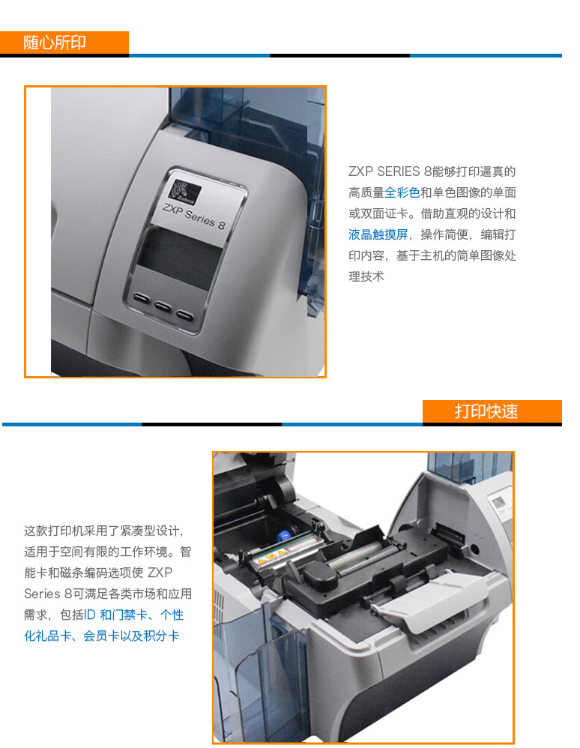 随心所印

Zebra
ZXP Series 8

ZXP SERIES 8能够打印逼真的高质量全彩色和单色图像的单面或双面证卡。借助直观的设计和液晶触摸屏，操作简便，编辑打印内容，基于主机的简单图像处理技术

打印快速

这款打印机采用了紧凑型设计，适用于空间有限的工作环境。智能卡和磁条编码选项使 ZXP Series 8可满足各类市场和应用需求，包括ID 和门禁卡、个性化礼品卡、会员卡以及积分卡